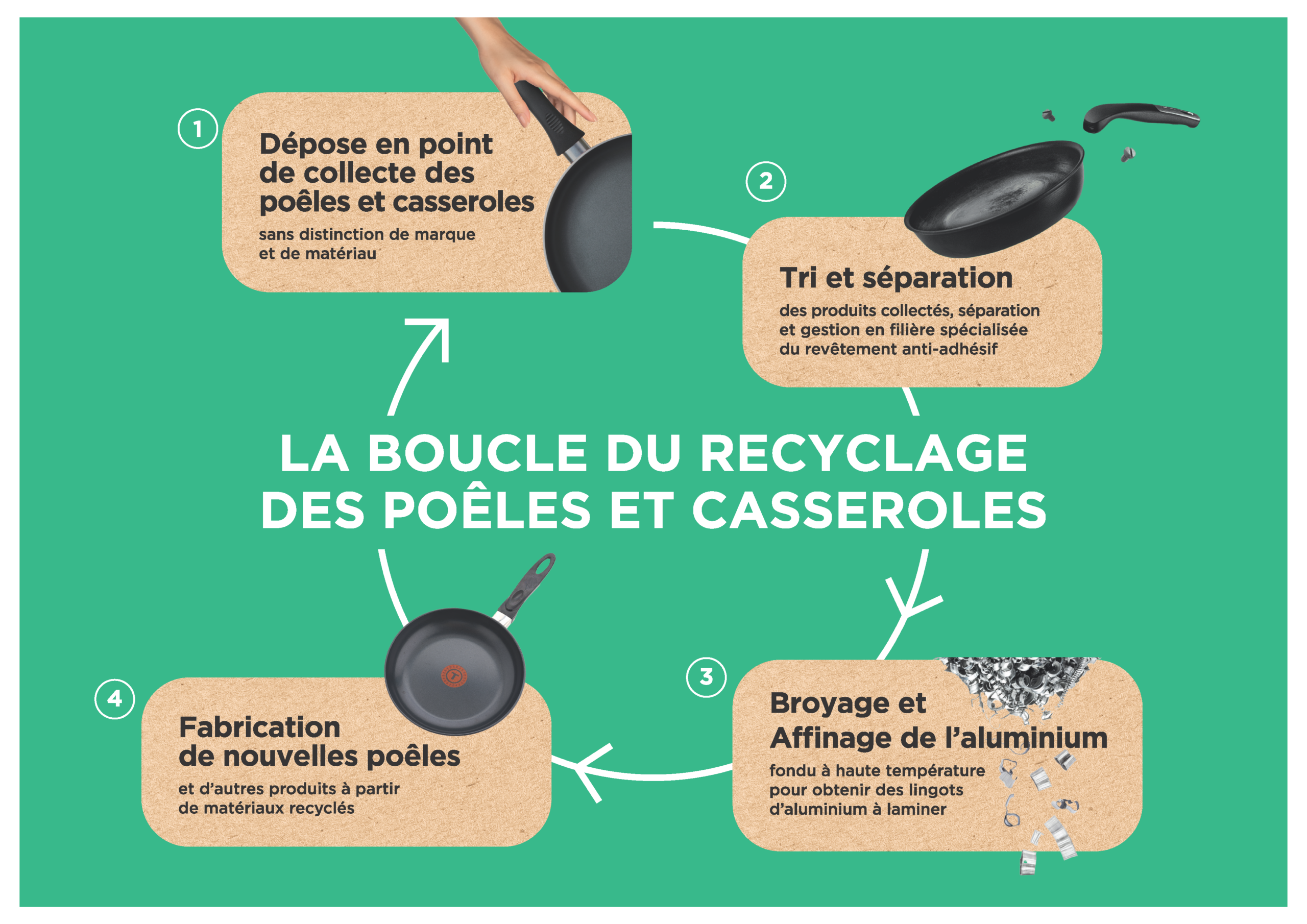 1

Dépose en point de collecte des poêles et casseroles

sans distinction de marque et de matériau

2

Tri et séparation

des produits collectés, séparation et gestion en filière spécialisée du revêtement anti-adhésif

LA BOUCLE DU RECYCLAGE DES POÊLES ET CASSEROLES

3

Broyage et Affinage de l'aluminium

fondu à haute température pour obtenir des lingots d'aluminium à laminer

4

Fabrication de nouvelles poêles

et d'autres produits à partir de matériaux recyclés